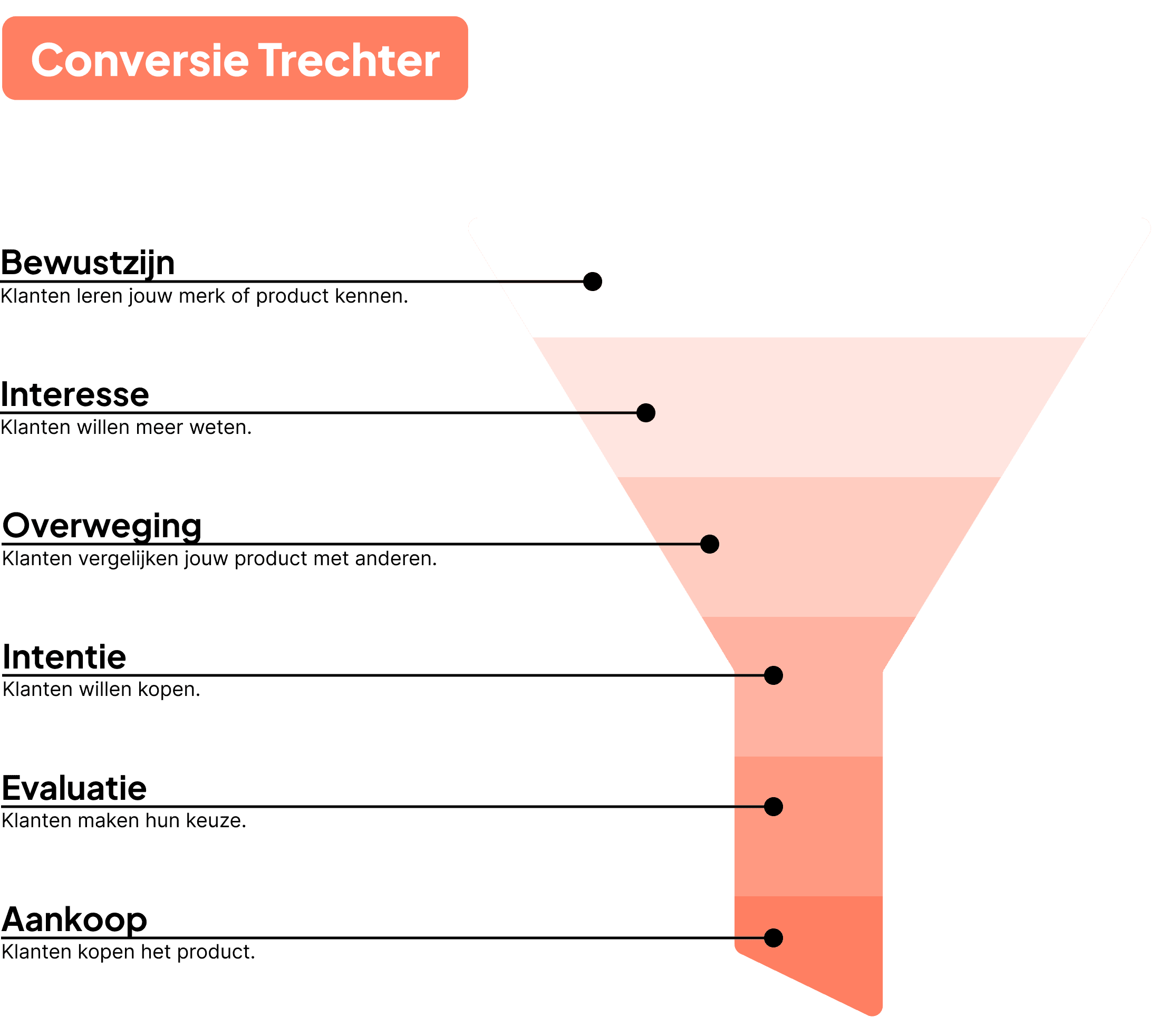 Conversie Trechter

Bewustzijn
Klanten leren jouw merk of product kennen.

Interesse
Klanten willen meer weten.

Overweging
Klanten vergelijken jouw product met anderen.

Intentie
Klanten willen kopen.

Evaluatie
Klanten maken hun keuze.

Aankoop
Klanten kopen het product.